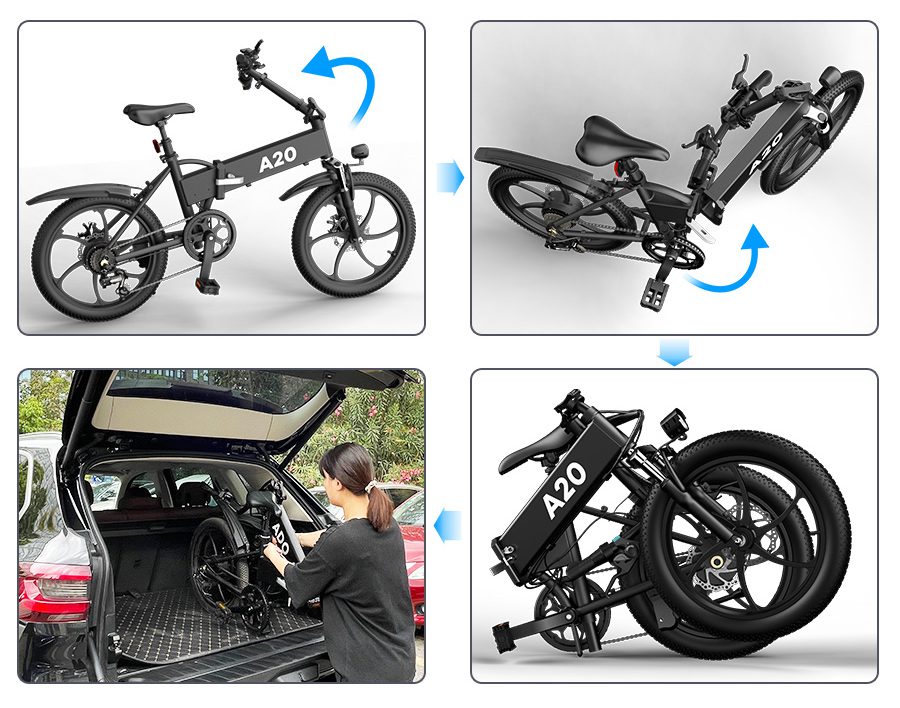 A20

A20

A20

A20